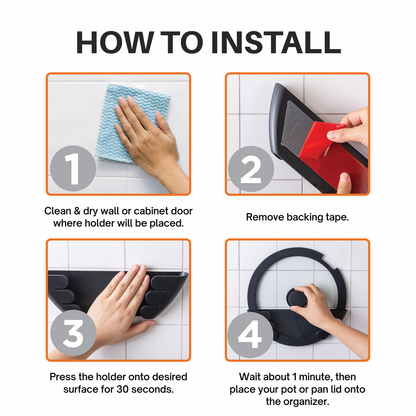 HOW TO INSTALL

1

Clean & dry wall or cabinet door where holder will be placed.

2

Remove backing tape.

3

Press the holder onto desired surface for 30 seconds.

4

Wait about 1 minute, then place your pot or pan lid onto the organizer.