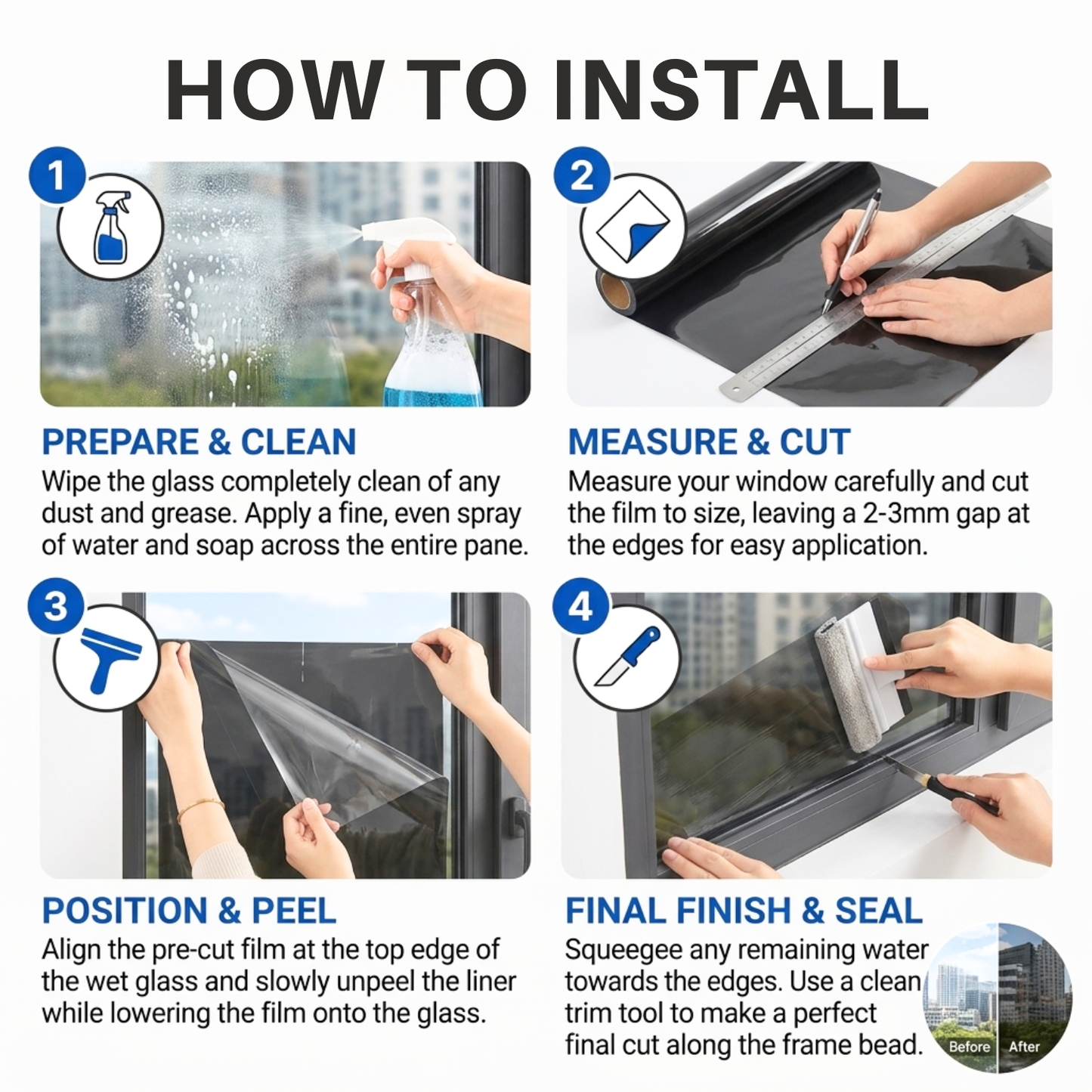 HOW TO INSTALL

1

PREPARE & CLEAN
Wipe the glass completely clean of any dust and grease. Apply a fine, even spray of water and soap across the entire pane.

2

MEASURE & CUT
Measure your window carefully and cut the film to size, leaving a 2-3mm gap at the edges for easy application.

3

POSITION & PEEL
Align the pre-cut film at the top edge of the wet glass and slowly unpeel the liner while lowering the film onto the glass.

4

FINAL FINISH & SEAL
Squeegee any remaining water towards the edges. Use a clean trim tool to make a perfect final cut along the frame bead.

Before After